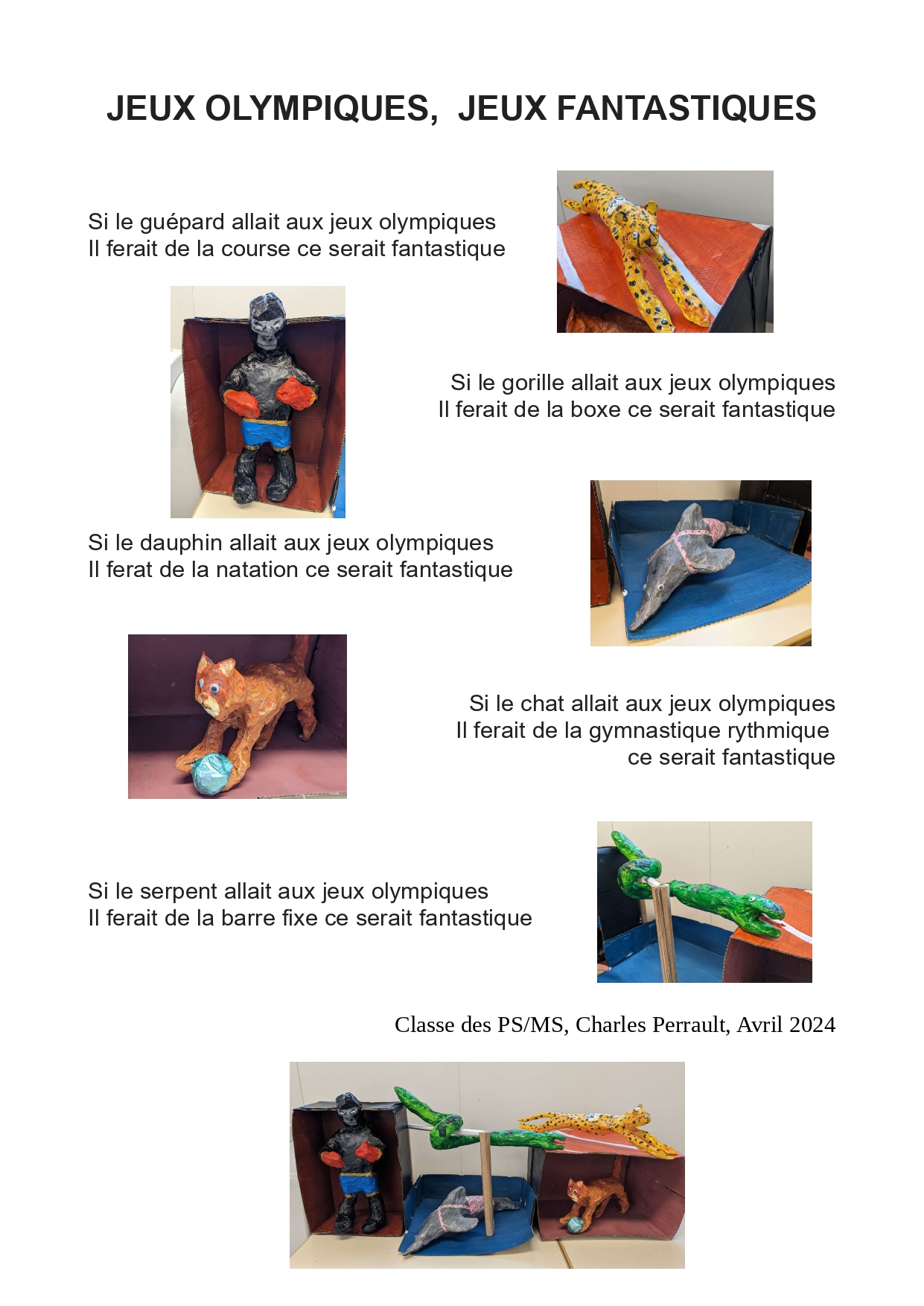 JEUX OLYMPIQUES, JEUX FANTASTIQUES

Si le guépard allait aux jeux olympiques
Il ferait de la course ce serait fantastique

Si le gorille allait aux jeux olympiques
Il ferait de la boxe ce serait fantastique

Si le dauphin allait aux jeux olympiques
Il ferat de la natation ce serait fantastique

Si le chat allait aux jeux olympiques
Il ferait de la gymnastique rythmique
ce serait fantastique

Si le serpent allait aux jeux olympiques
Il ferait de la barre fixe ce serait fantastique

Classe des PS/MS, Charles Perrault, Avril 2024